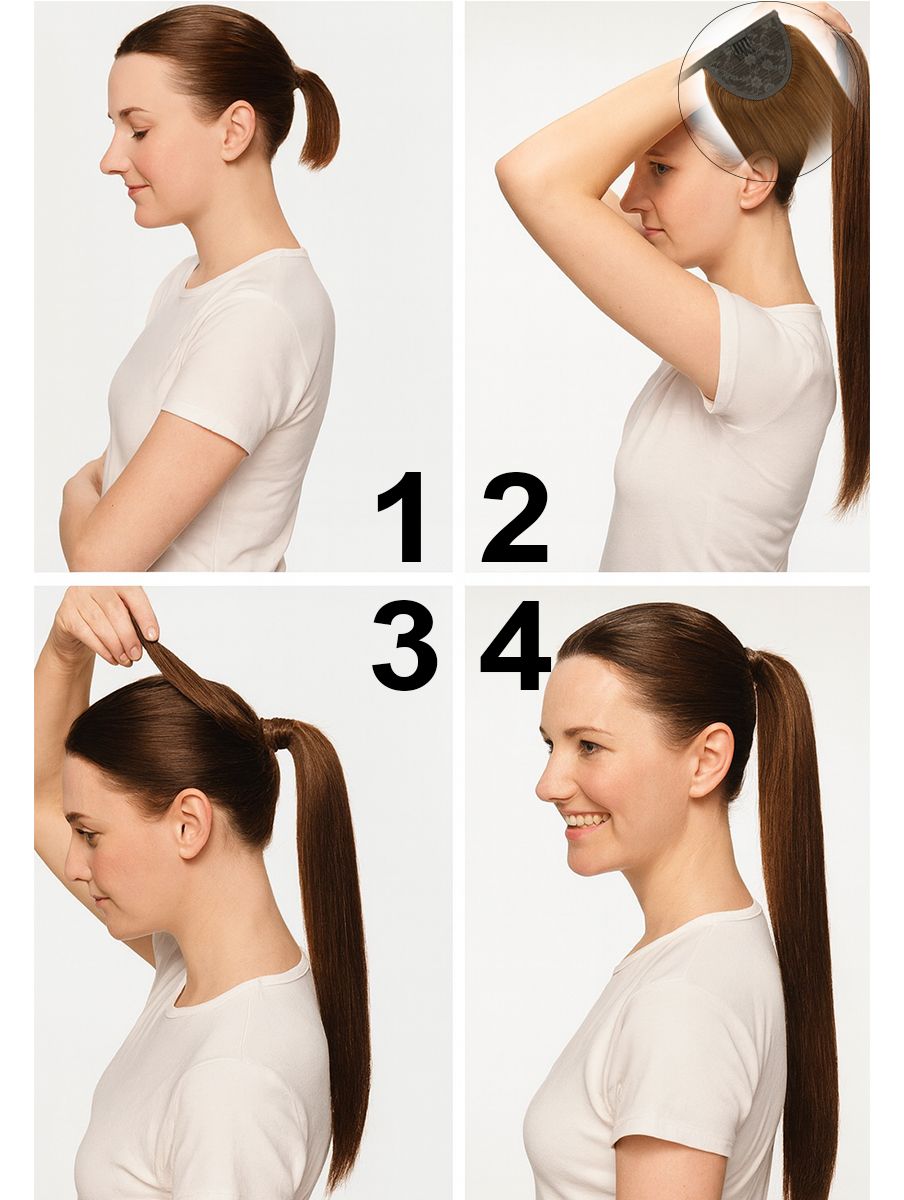 1 2
3 4